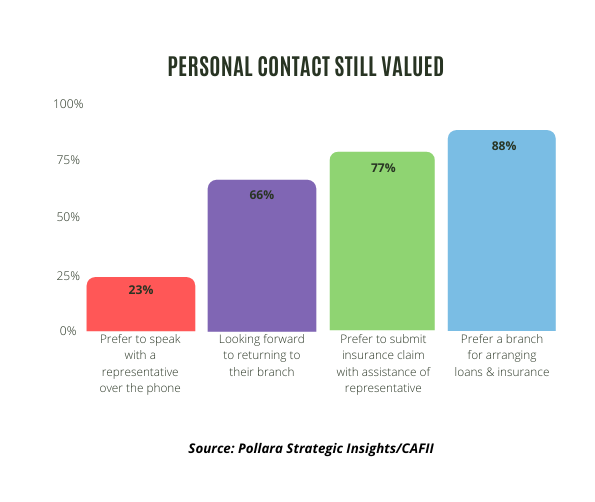 PERSONAL CONTACT STILL VALUED

100%
75%
50%
25%
0%

23%
66%
77%
88%

Prefer to speak with a representative over the phone
Looking forward to returning to their branch
Prefer to submit insurance claim with assistance of representative
Prefer a branch for arranging loans & insurance

Source: Pollara Strategic Insights/CAFII