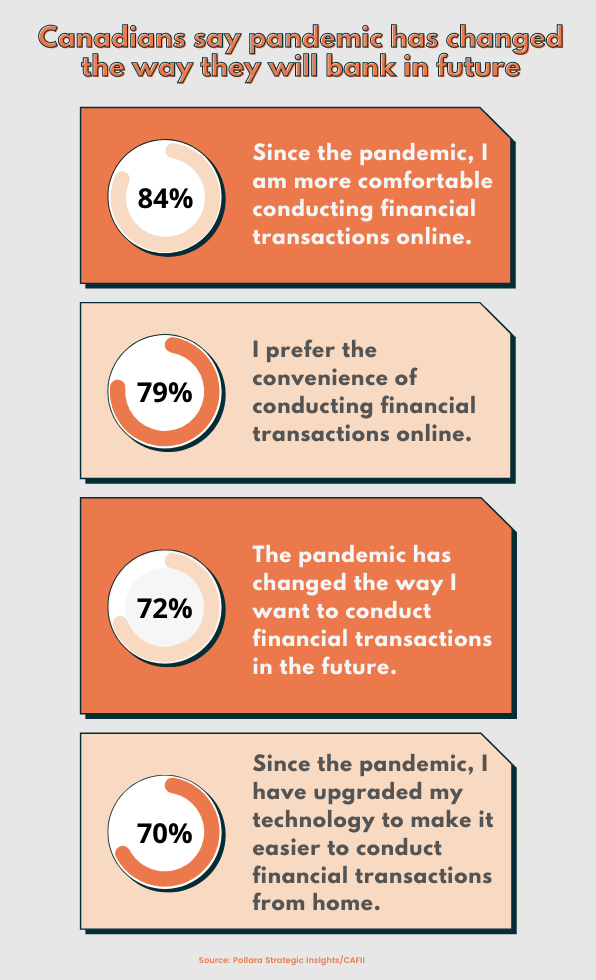 Canadians say pandemic has changed the way they will bank in future

84%

Since the pandemic, I am more comfortable conducting financial transactions online.

79%

I prefer the convenience of conducting financial transactions online.

72%

The pandemic has changed the way I want to conduct financial transactions in the future.

70%

Since the pandemic, I have upgraded my technology to make it easier to conduct financial transactions from home.

Source: Pollara Strategic Insights/CAFII